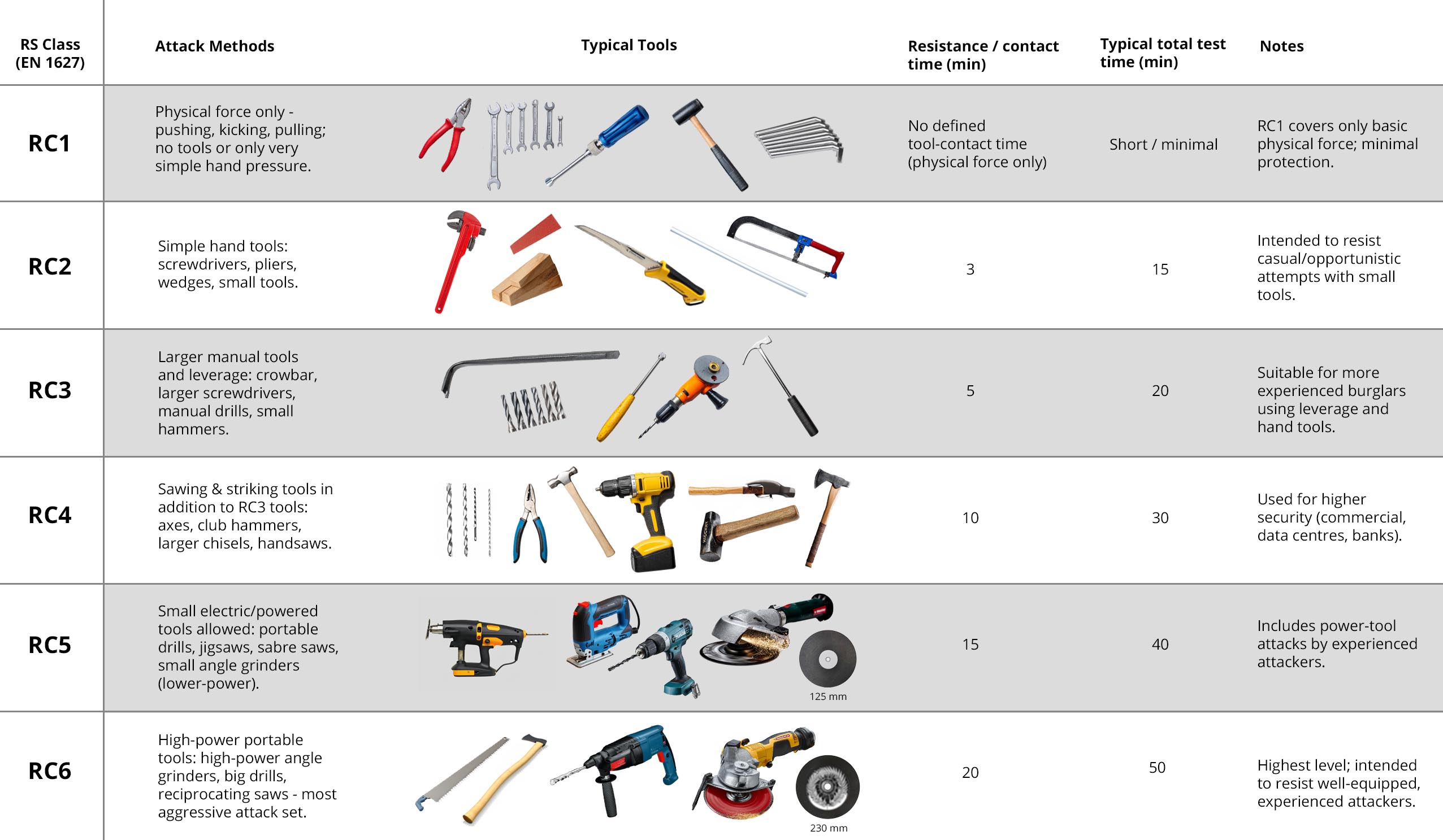 | RS Class (EN 1627) | Attack Methods | Typical Tools | Resistance / contact time (min) | Typical total test time (min) | Notes |
|---|---|---|---|---|---|
| RC1 | Physical force only - pushing, kicking, pulling; no tools or only very simple hand pressure. | | No defined tool-contact time (physical force only) | Short / minimal | RC1 covers only basic physical force; minimal protection. |
| RC2 | Simple hand tools: screwdrivers, pliers, wedges, small tools. | | 3 | 15 | Intended to resist casual/opportunistic attempts with small tools. |
| RC3 | Larger manual tools and leverage: crowbar, larger screwdrivers, manual drills, small hammers. | | 5 | 20 | Suitable for more experienced burglars using leverage and hand tools. |
| RC4 | Sawing & striking tools in addition to RC3 tools: axes, club hammers, larger chisels, handsaws. | | 10 | 30 | Used for higher security (commercial, data centres, banks). |
| RC5 | Small electric/powered tools allowed: portable drills, jigsaws, sabre saws, small angle grinders (lower-power). | 125 mm | 15 | 40 | Includes power-tool attacks by experienced attackers. |
| RC6 | High-power portable tools: high-power angle grinders, big drills, reciprocating saws - most aggressive attack set. | 230 mm | 20 | 50 | Highest level; intended to resist well-equipped, experienced attackers. |